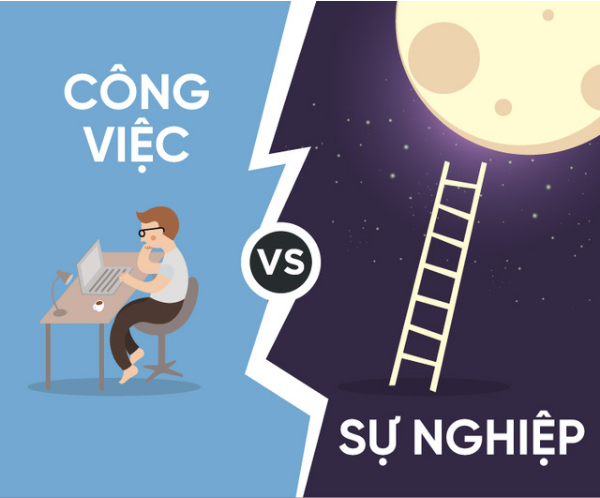 CÔNG VIỆC

VS

SỰ NGHIỆP